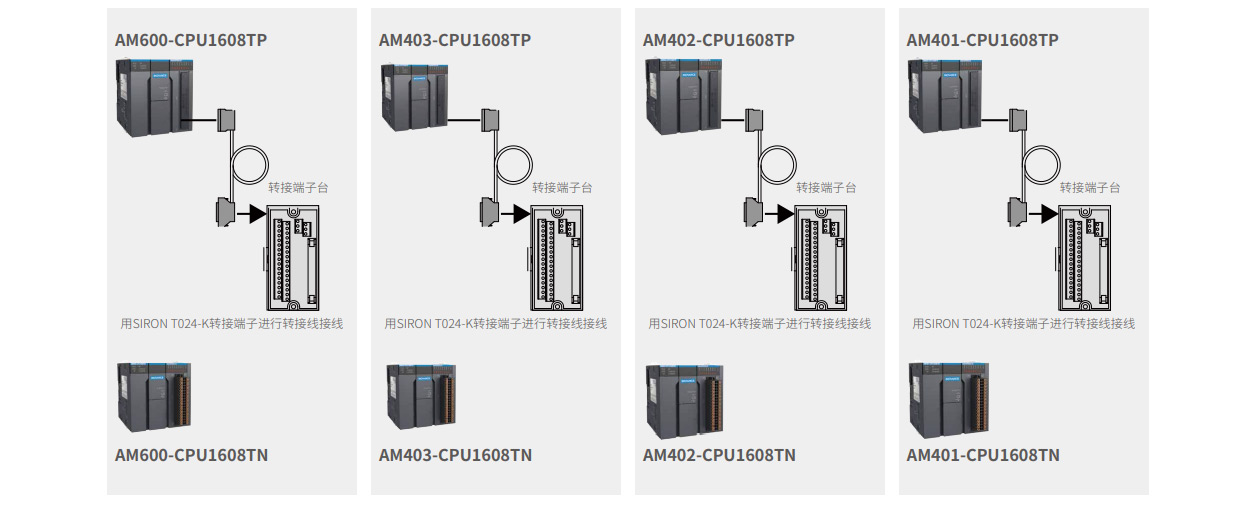 AM600-CPU1608TP

转接端子台

用SIRON T024-K转接端子进行转接线接线

AM600-CPU1608TN

AM403-CPU1608TP

转接端子台

用SIRON T024-K转接端子进行转接线接线

AM403-CPU1608TN

AM402-CPU1608TP

转接端子台

用SIRON T024-K转接端子进行转接线接线

AM402-CPU1608TN

AM401-CPU1608TP

转接端子台

用SIRON T024-K转接端子进行转接线接线

AM401-CPU1608TN